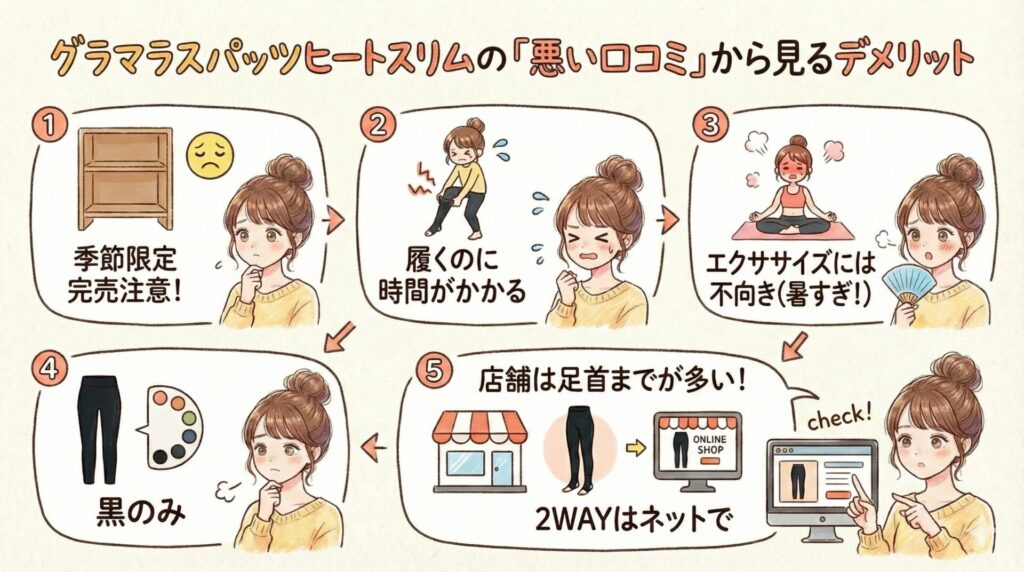 グラマラスパッツヒートスリムの「悪い口コミ」から見るデメリット

①
季節限定
完売注意!

②
履くのに
時間がかかる

③
エクササイズには
不向き(暑すぎ!)

④
黒のみ

⑤
店舗は足首までが多い!
ONLINE SHOP
2WAYはネットで
check!