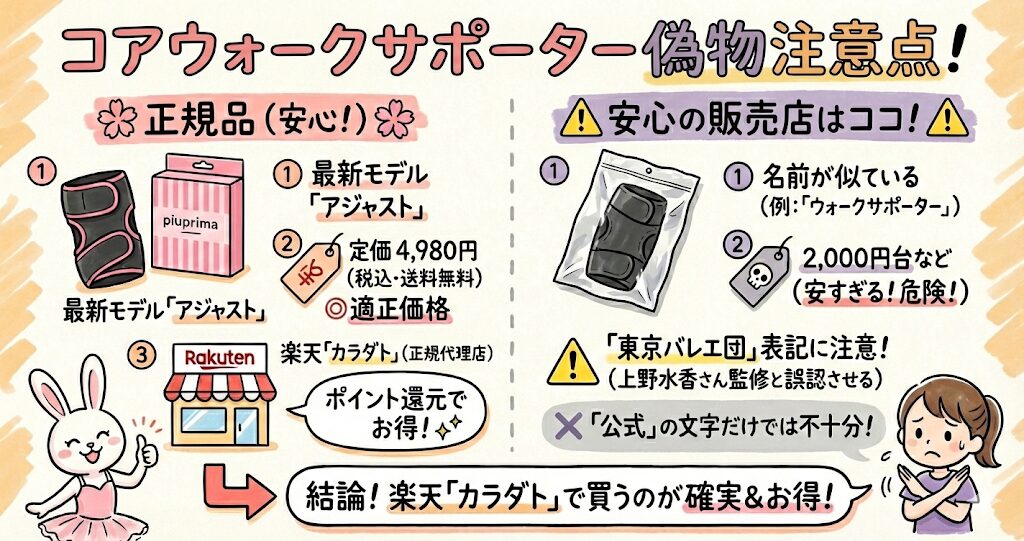 コアウォークサポーター偽物注意点!

正規品(安心!)

①

piuprima

最新モデル「アジャスト」

① 最新モデル「アジャスト」

② 定価4,980円(税込・送料無料)

◎適正価格

③ Rakuten

楽天「カラダト」(正規代理店)

ポイント還元でお得!

安心の販売店はココ!

①

① 名前が似ている(例:「ウォークサポーター」)

② 2,000円台など(安すぎる!危険!)

「東京バレエ団」表記に注意!(上野水香さん監修と誤認させる)

✕「公式」の文字だけでは不十分!

結論!楽天「カラダト」で買うのが確実&お得!